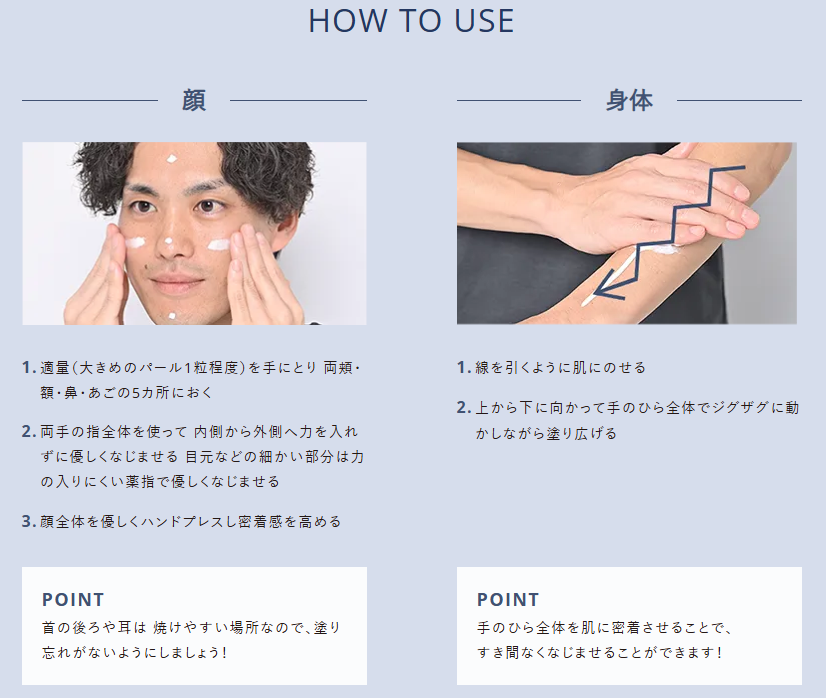 HOW TO USE

顔

1. 適量(大きめのパール1粒程度)を手にとり 両頬・額・鼻・あごの5カ所におく

2. 両手の指全体を使って 内側から外側へ力を入れずに優しくなじませる 目元などの細かい部分は力の入りにくい薬指で優しくなじませる

3. 顔全体を優しくハンドプレスし密着感を高める

POINT
首の後ろや耳は 焼けやすい場所なので、塗り忘れがないようにしましょう!

身体

1. 線を引くように肌にのせる

2. 上から下に向かって手のひら全体でジグザグに動かしながら塗り広げる

POINT
手のひら全体を肌に密着させることで、すき間なくなじませることができます!