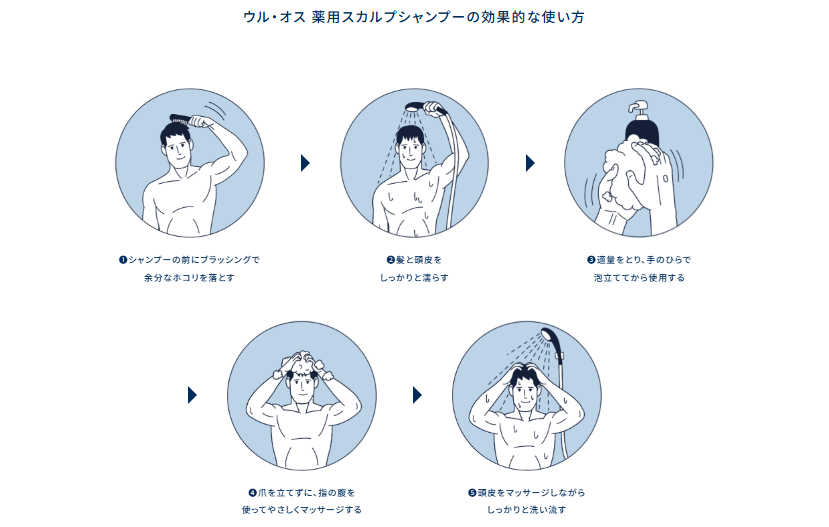 ウル・オス 薬用スカルプシャンプーの効果的な使い方

❶シャンプーの前にブラッシングで余分なホコリを落とす

❷髪と頭皮をしっかりと濡らす

❸適量をとり、手のひらで泡立ててから使用する

❹爪を立てずに、指の腹を使ってやさしくマッサージする

❺頭皮をマッサージしながらしっかりと洗い流す