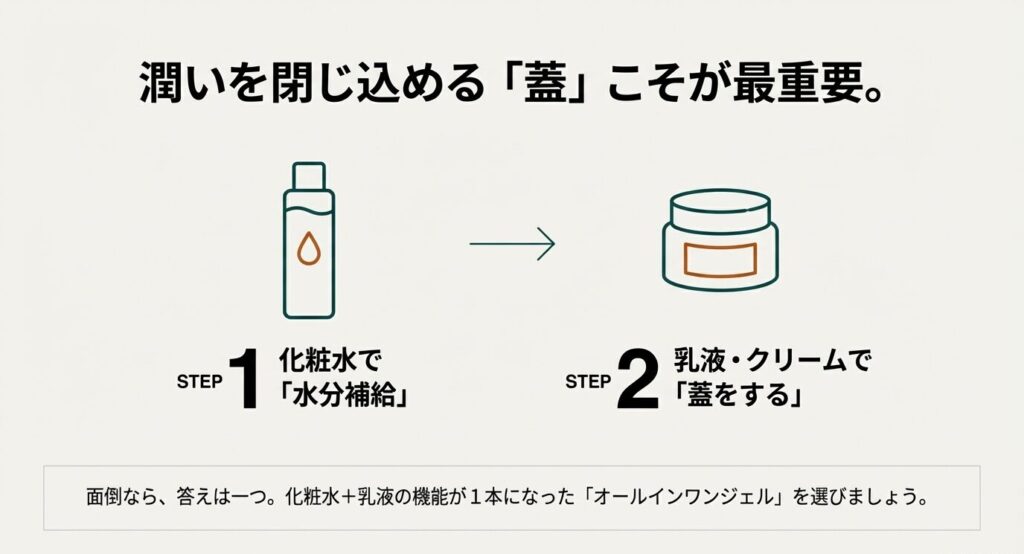 潤いを閉じ込める「蓋」こそが最重要。

STEP 1 化粧水で「水分補給」

STEP 2 乳液・クリームで「蓋をする」

面倒なら、答えは一つ。化粧水＋乳液の機能が１本になった「オールインワンジェル」を選びましょう。